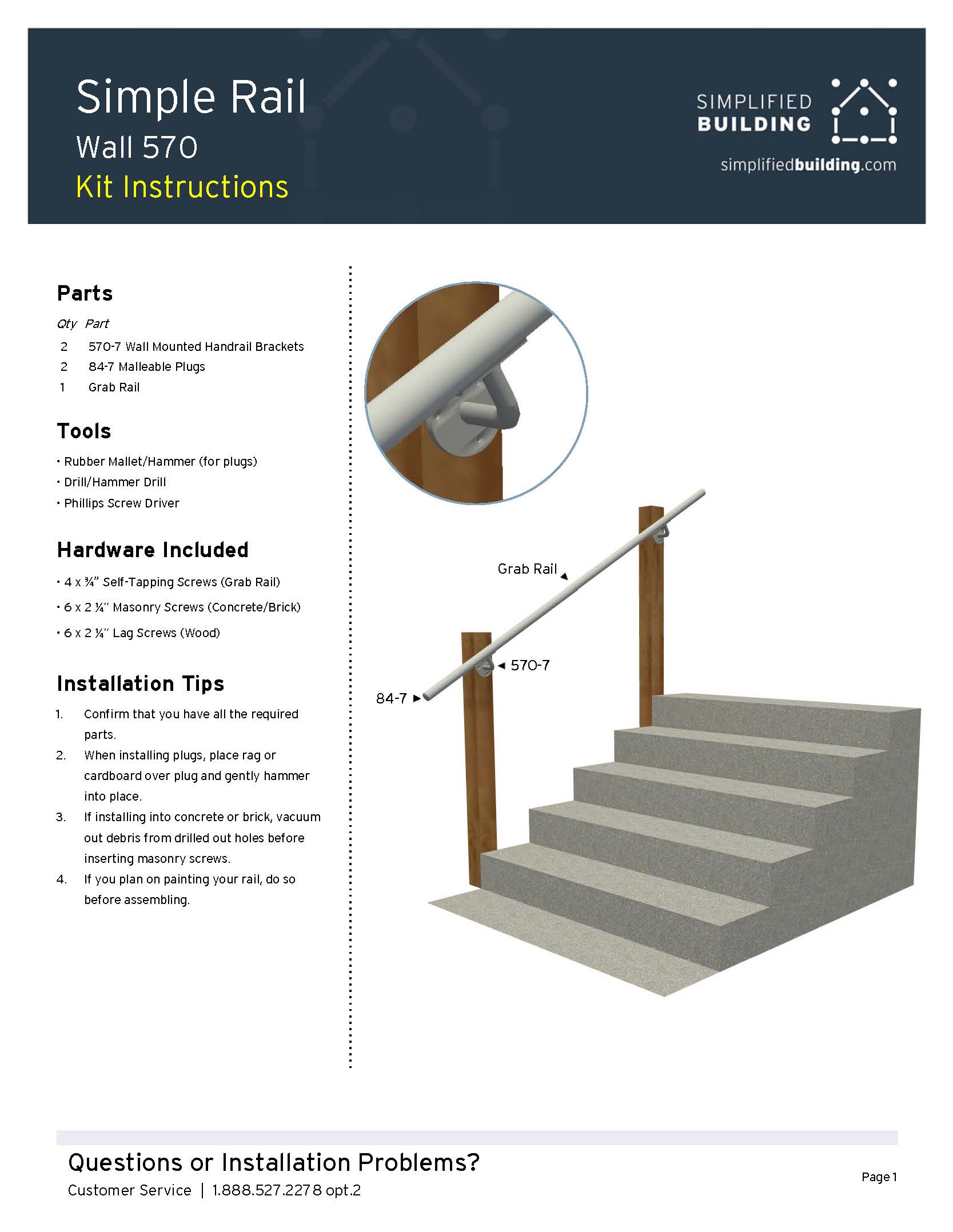 Simple Rail
Wall 570
Kit Instructions

SIMPLIFIED
BUILDING
simplifiedbuilding.com

Parts

| Qty | Part |
|---|---|
| 2 | 570-7 Wall Mounted Handrail Brackets |
| 2 | 84-7 Malleable Plugs |
| 1 | Grab Rail |

Tools

• Rubber Mallet/Hammer (for plugs)
• Drill/Hammer Drill
• Phillips Screw Driver

Hardware Included

• 4 x ¾" Self-Tapping Screws (Grab Rail)
• 6 x 2 ¼" Masonry Screws (Concrete/Brick)
• 6 x 2 ¼" Lag Screws (Wood)

Installation Tips

1. Confirm that you have all the required parts.
2. When installing plugs, place rag or cardboard over plug and gently hammer into place.
3. If installing into concrete or brick, vacuum out debris from drilled out holes before inserting masonry screws.
4. If you plan on painting your rail, do so before assembling.

Grab Rail
570-7
84-7

Questions or Installation Problems?
Customer Service | 1.888.527.2278 opt.2

Page 1